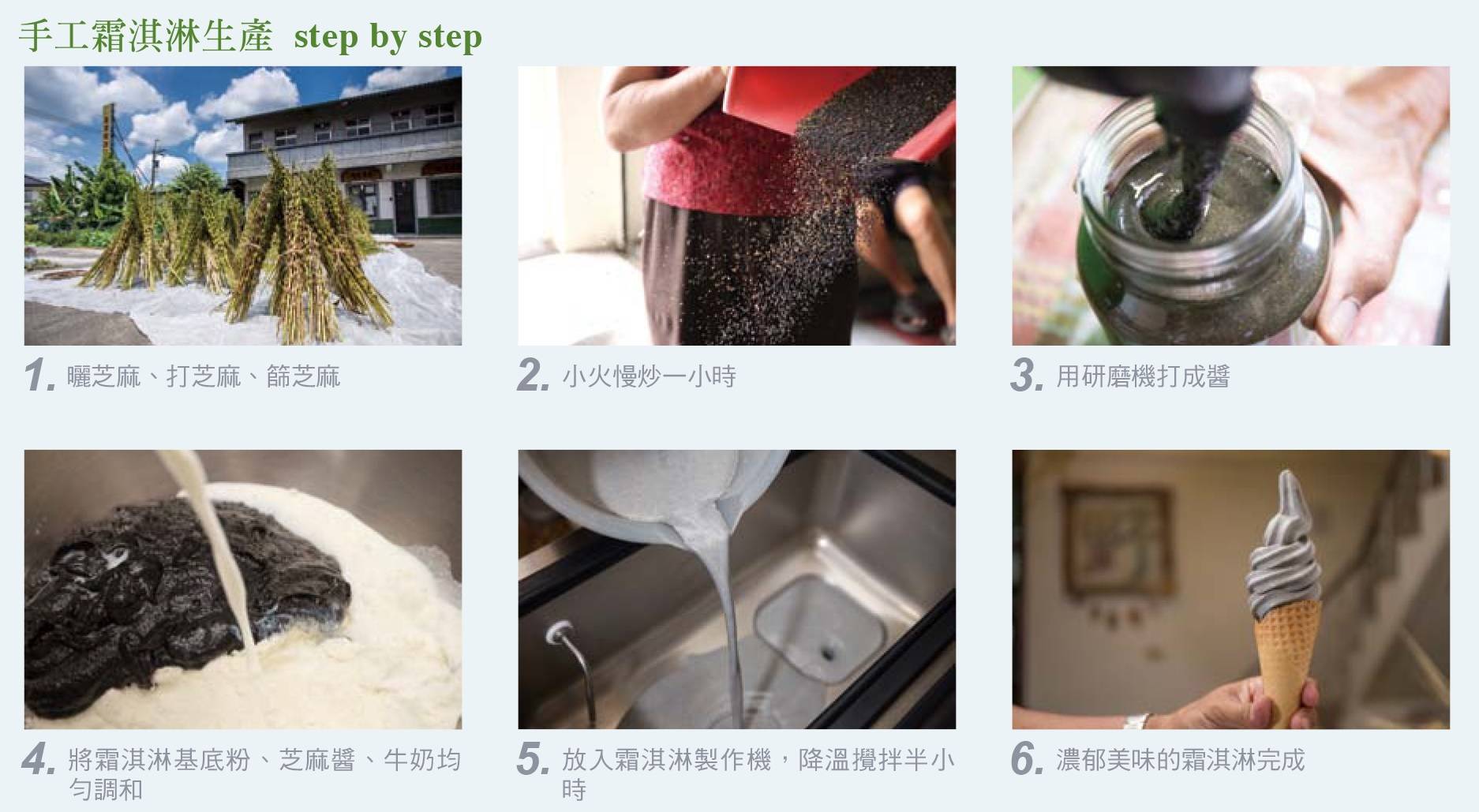 手工霜淇淋生產 step by step

1. 曬芝麻、打芝麻、篩芝麻

2. 小火慢炒一小時

3. 用研磨機打成醬

4. 將霜淇淋基底粉、芝麻醬、牛奶均勻調和

5. 放入霜淇淋製作機，降溫攪拌半小時

6. 濃郁美味的霜淇淋完成